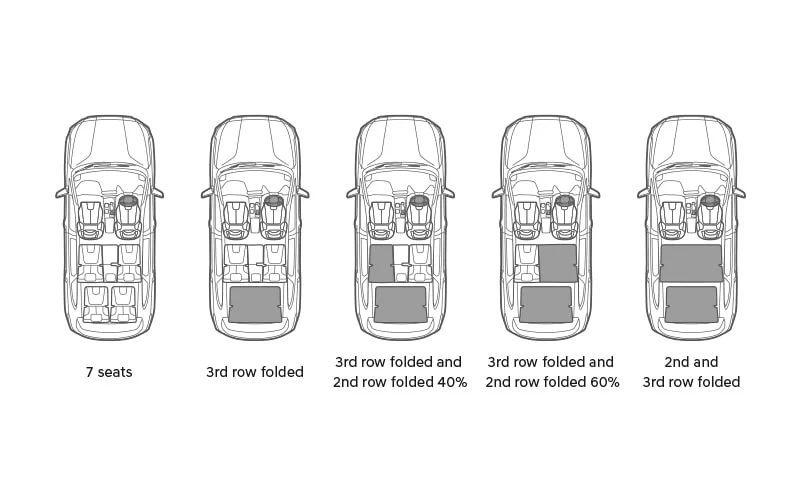 7 seats

3rd row folded

3rd row folded and 2nd row folded 40%

3rd row folded and 2nd row folded 60%

2nd and 3rd row folded