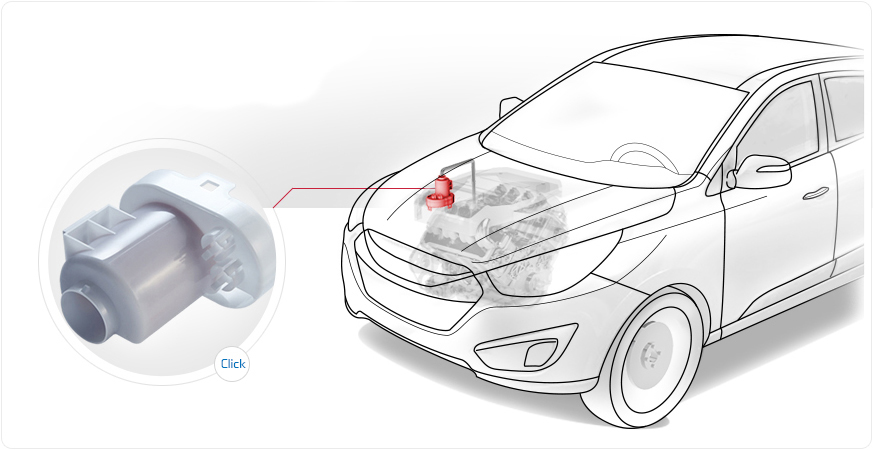 Click